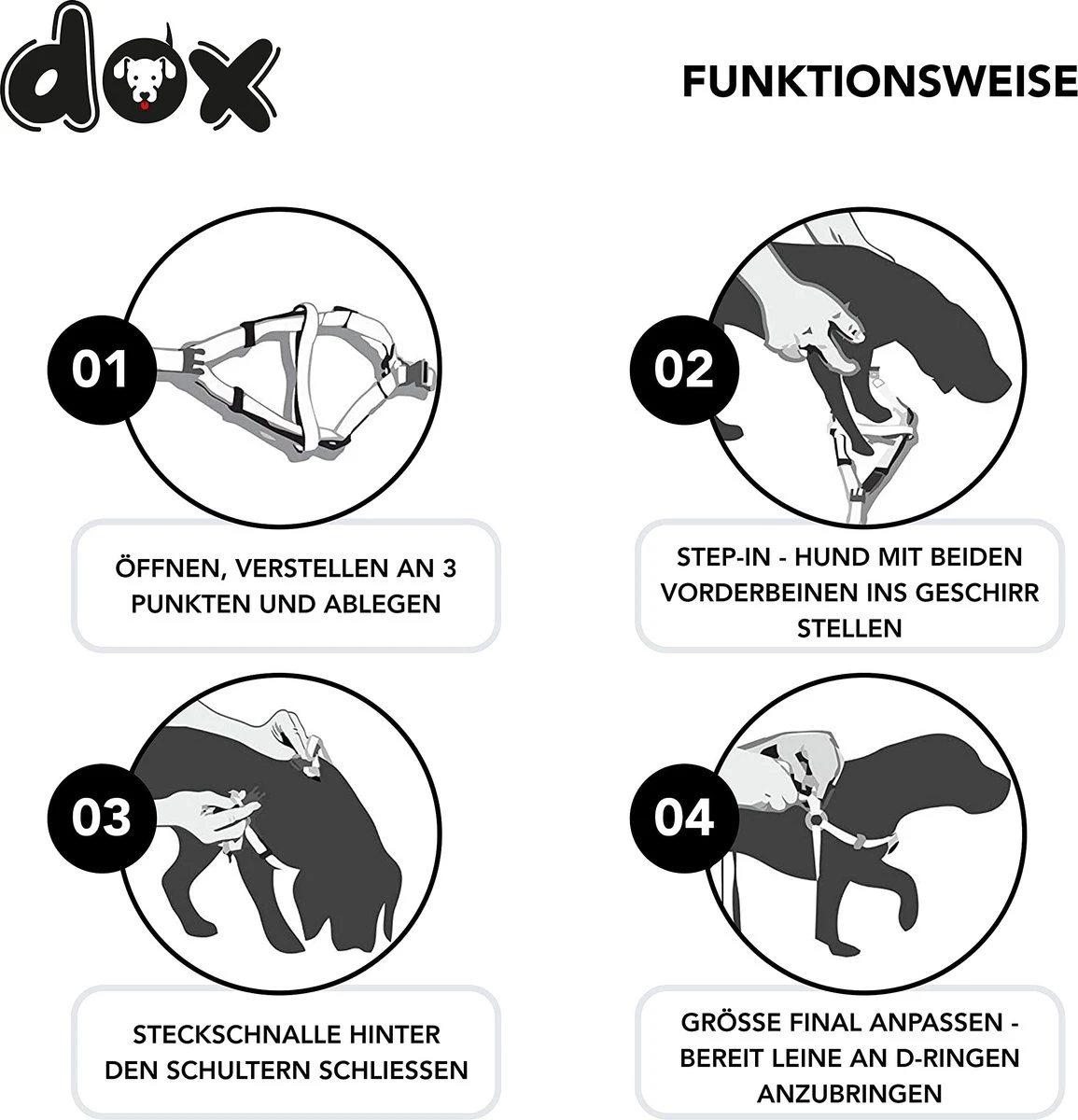 dox

FUNKTIONSWEISE

01

ÖFFNEN, VERSTELLEN AN 3 PUNKTEN UND ABLEGEN

02

STEP-IN - HUND MIT BEIDEN VORDERBEINEN INS GESCHIRR STELLEN

03

STECKSCHNALLE HINTER DEN SCHULTERN SCHLIESSEN

04

GRÖSSE FINAL ANPASSEN - BEREIT LEINE AN D-RINGEN ANZUBRINGEN