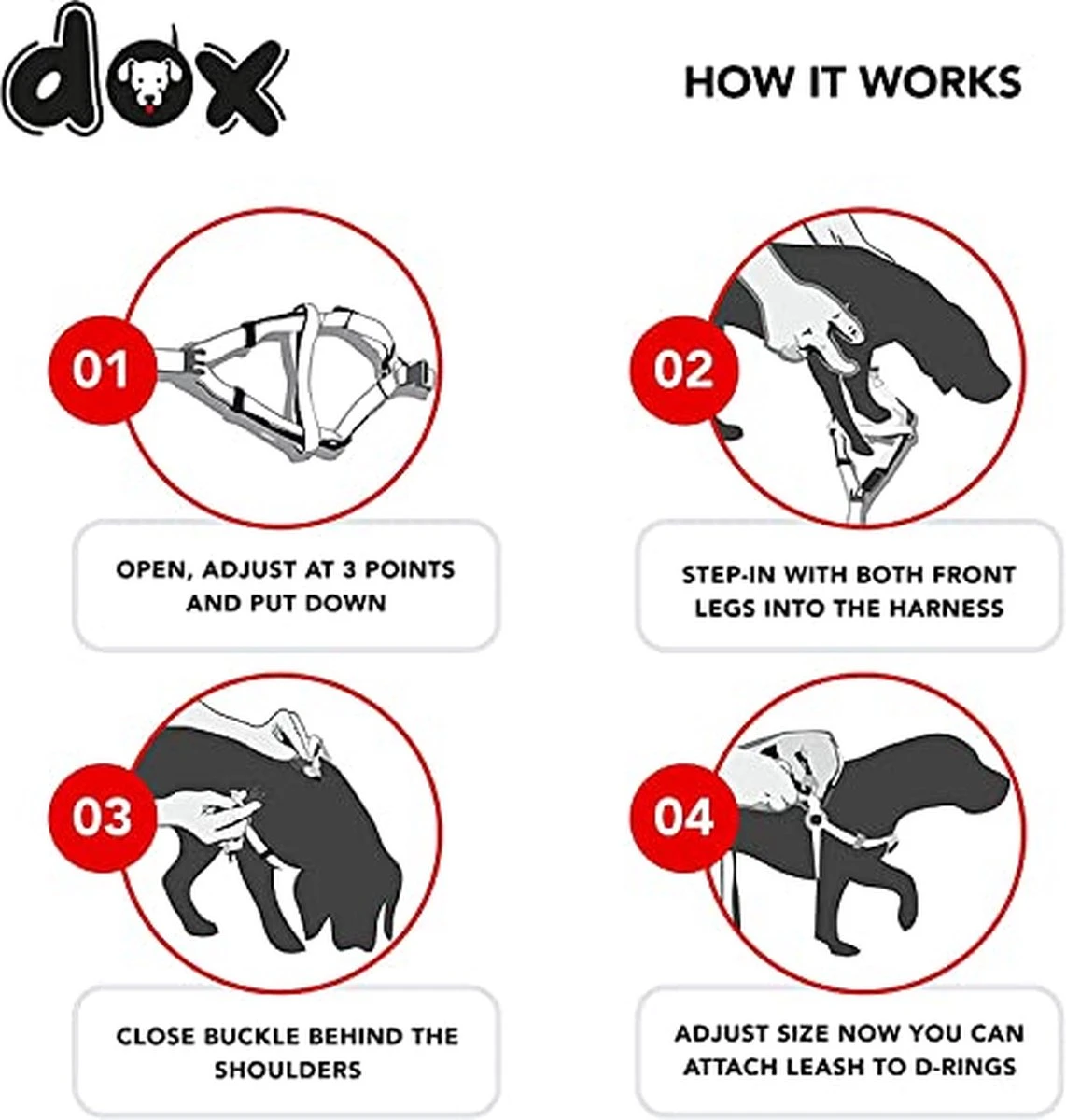 dox

HOW IT WORKS

01

OPEN, ADJUST AT 3 POINTS AND PUT DOWN

02

STEP-IN WITH BOTH FRONT LEGS INTO THE HARNESS

03

CLOSE BUCKLE BEHIND THE SHOULDERS

04

ADJUST SIZE NOW YOU CAN ATTACH LEASH TO D-RINGS